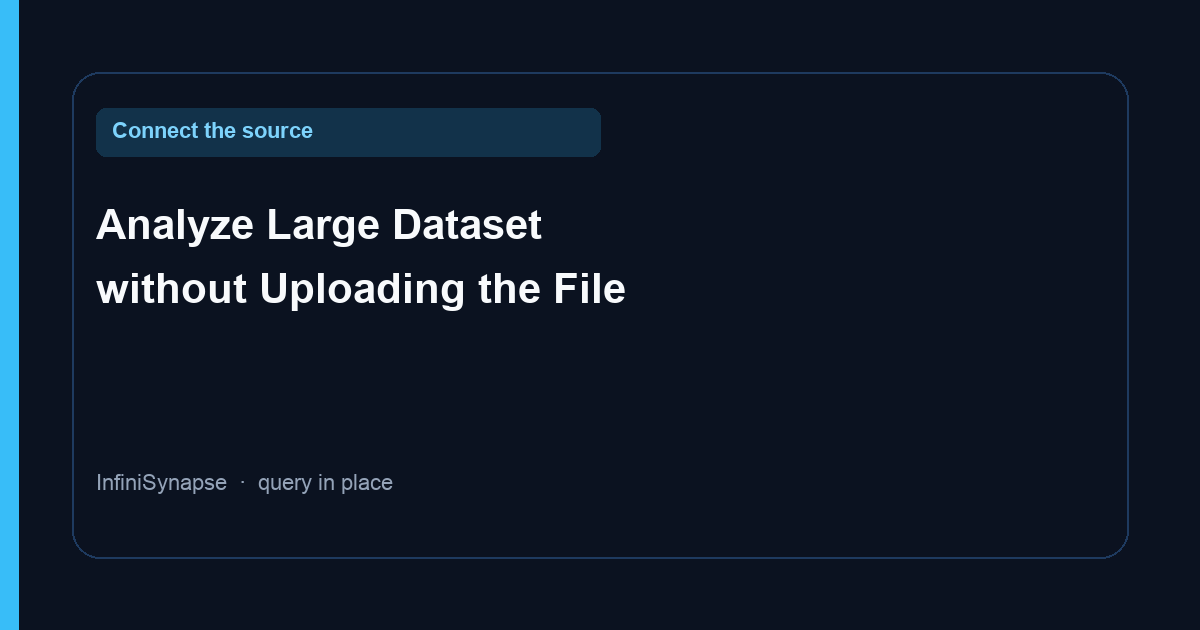 Connect the source

Analyze Large Dataset without Uploading the File

InfiniSynapse · query in place